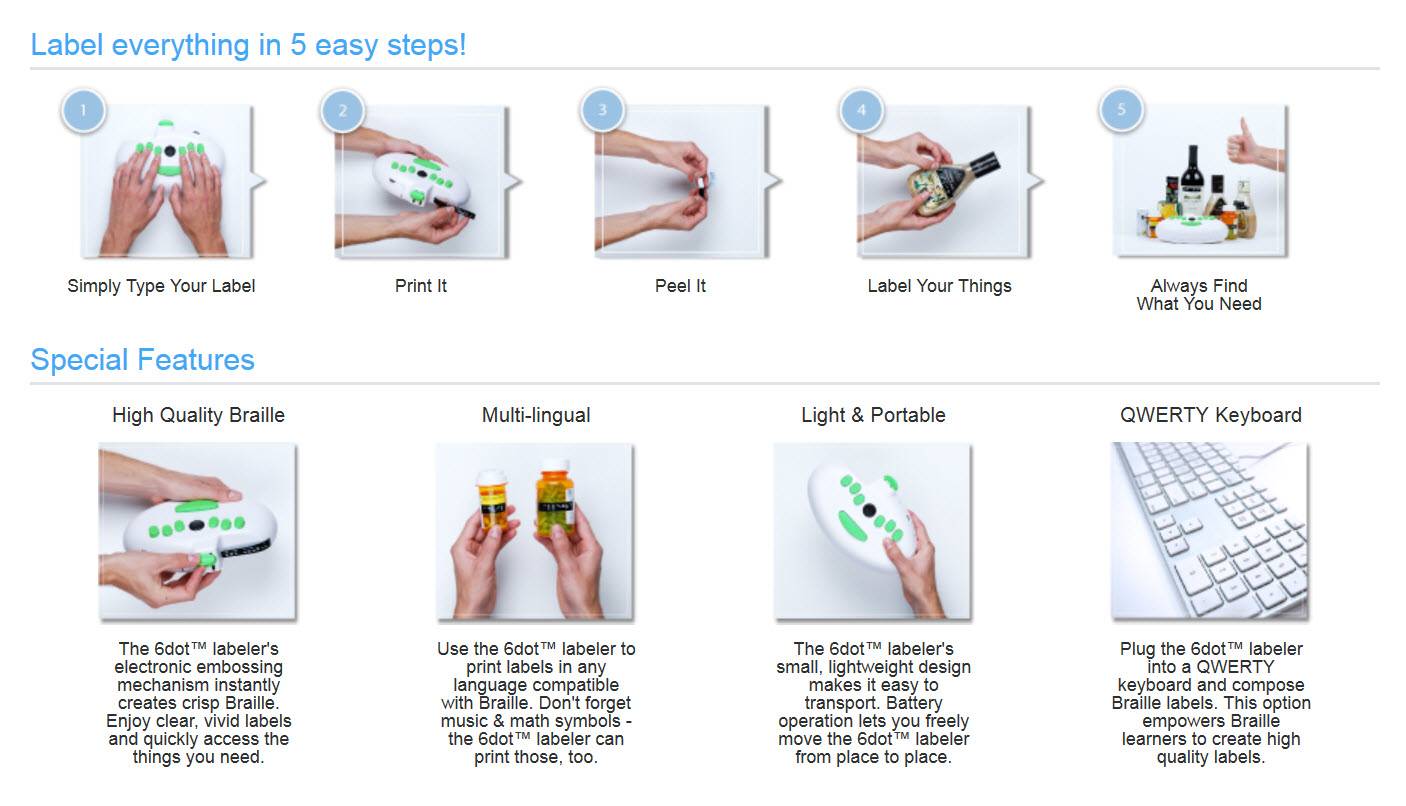 Label everything in 5 easy steps!

1
Simply Type Your Label

2
Print It

3
Peel It

4
Label Your Things

5
Always Find What You Need

Special Features

High Quality Braille

The 6dot™ labeler's electronic embossing mechanism instantly creates crisp Braille. Enjoy clear, vivid labels and quickly access the things you need.

Multi-lingual

Use the 6dot™ labeler to print labels in any language compatible with Braille. Don't forget music & math symbols - the 6dot™ labeler can print those, too.

Light & Portable

The 6dot™ labeler's small, lightweight design makes it easy to transport. Battery operation lets you freely move the 6dot™ labeler from place to place.

QWERTY Keyboard

Plug the 6dot™ labeler into a QWERTY keyboard and compose Braille labels. This option empowers Braille learners to create high quality labels.